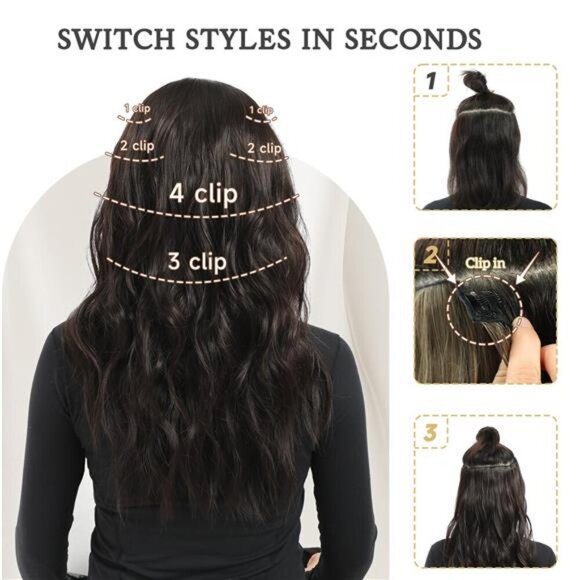 SWITCH STYLES IN SECONDS

1 clip
1 clip
2 clip
2 clip
4 clip
3 clip

1

2
Clip in

3